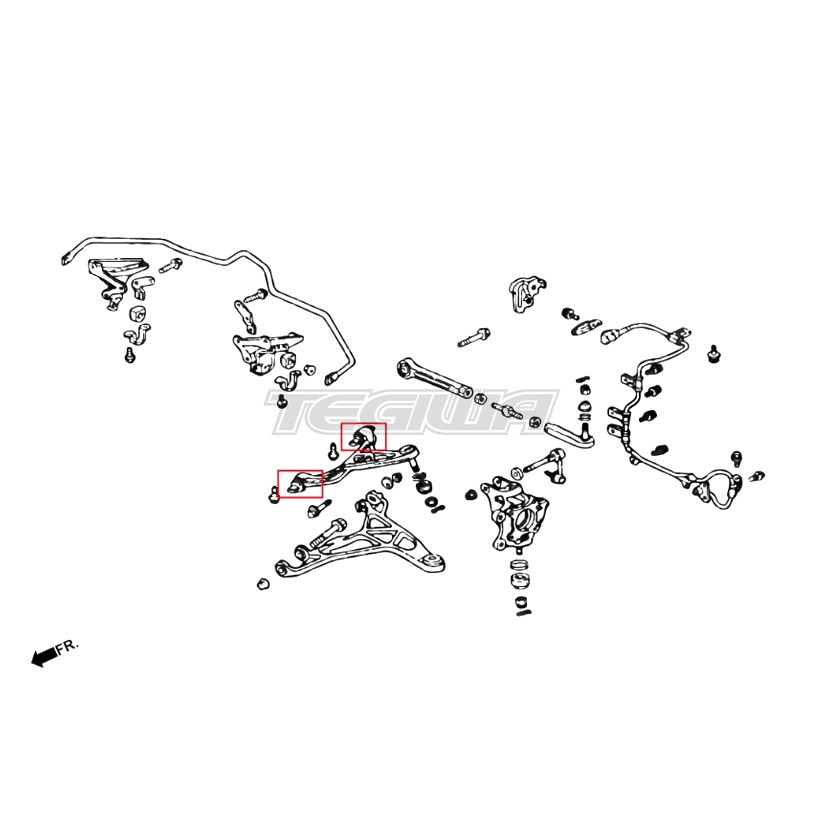 TEGIWA

FR.