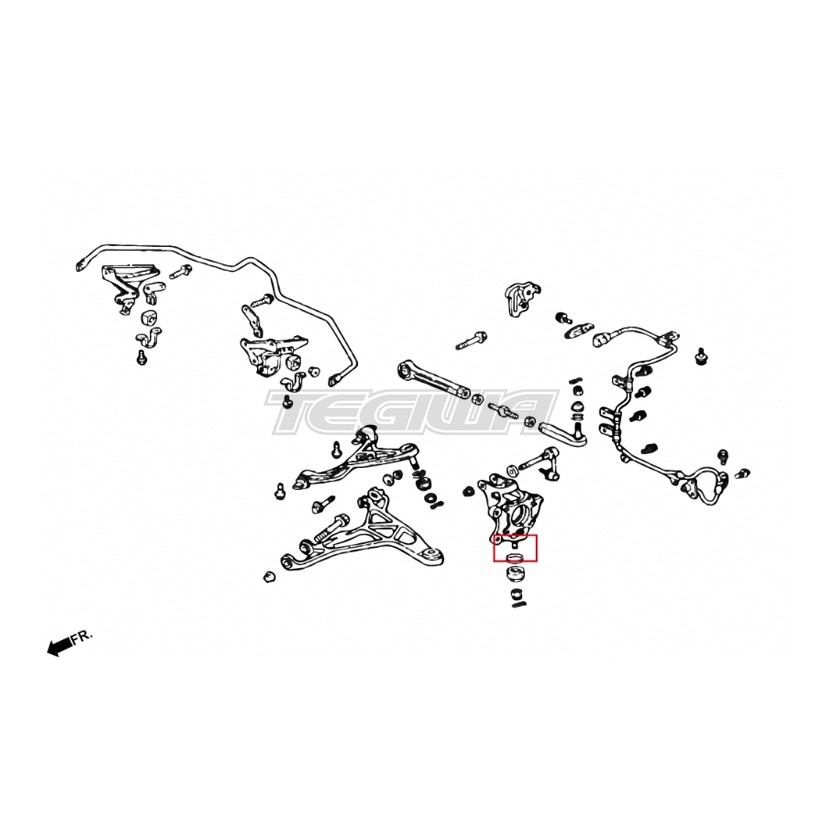 TEGIWA

FR.