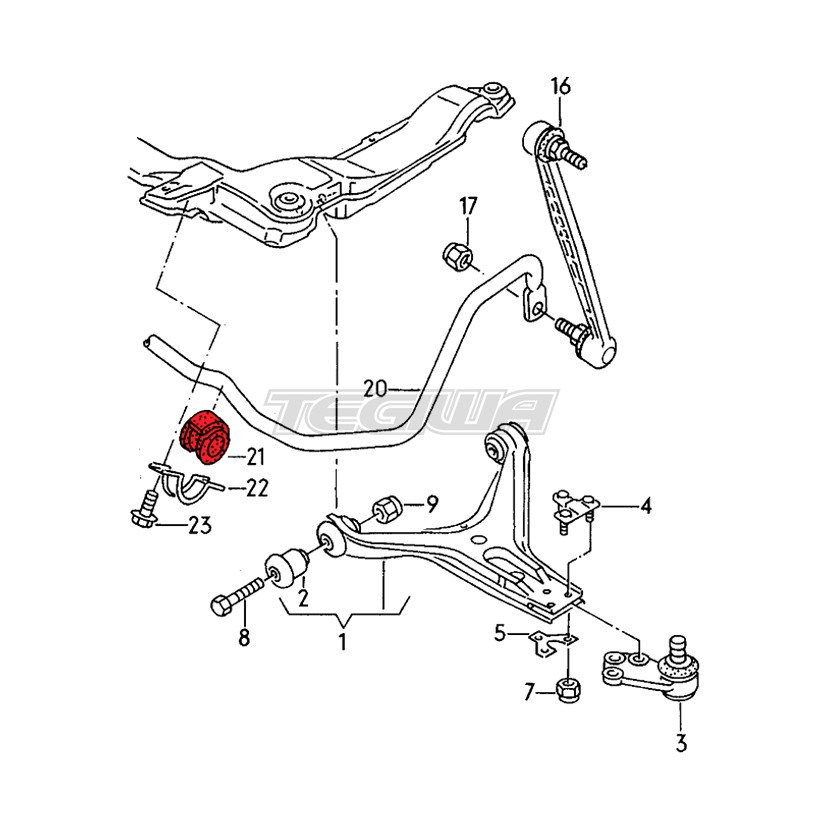 16
17
20
TEGIWA
21
22
23
9
4
2
8
1
5
7
3