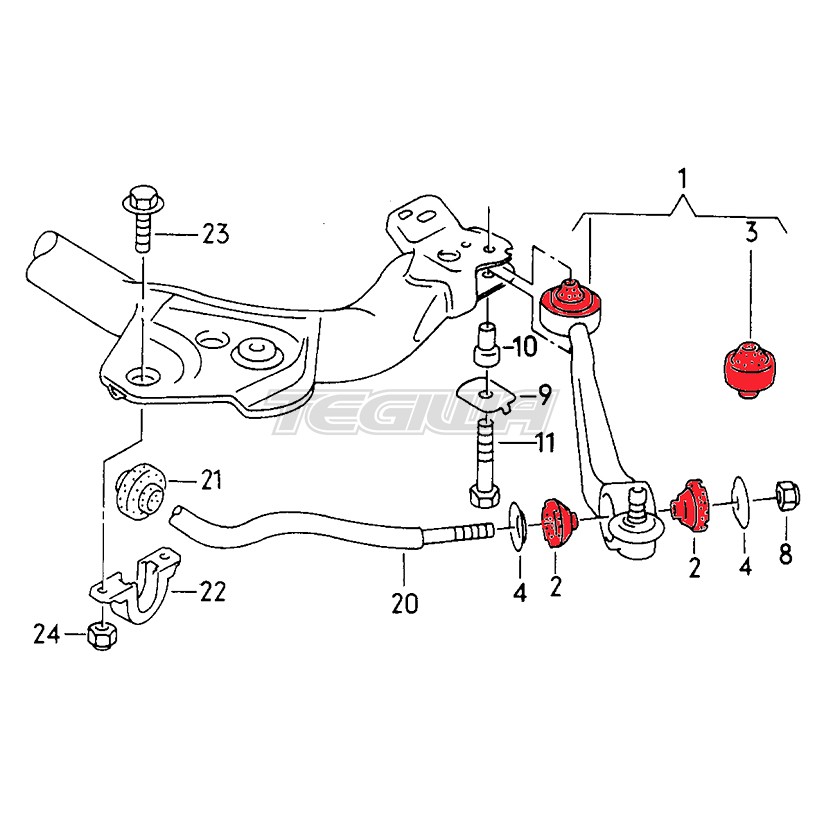 1
3
23
10
9
TEGIWA
11
21
20
4
2
2
4
8
22
24