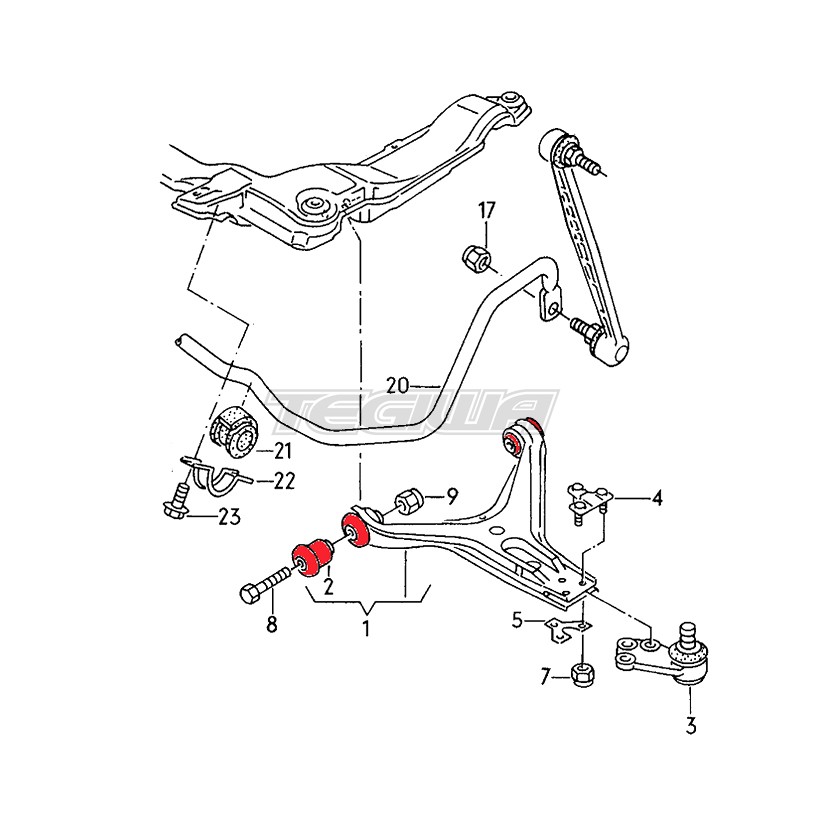 17
20
TEGIWA
21
22
23
9
4
2
8
1
5
7
3