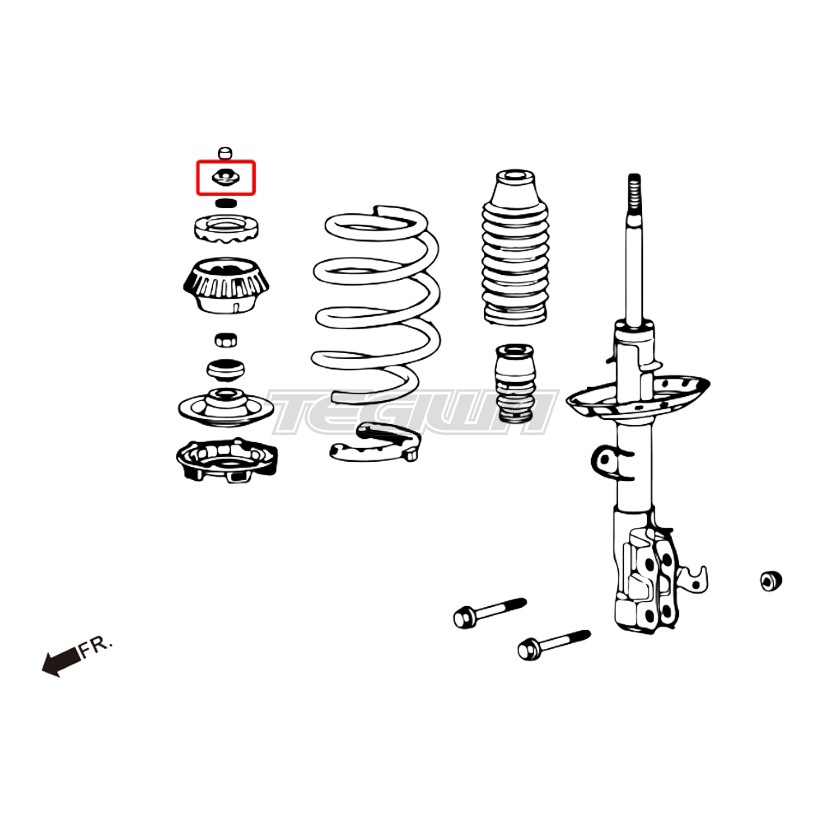 TEGIWA

FR.